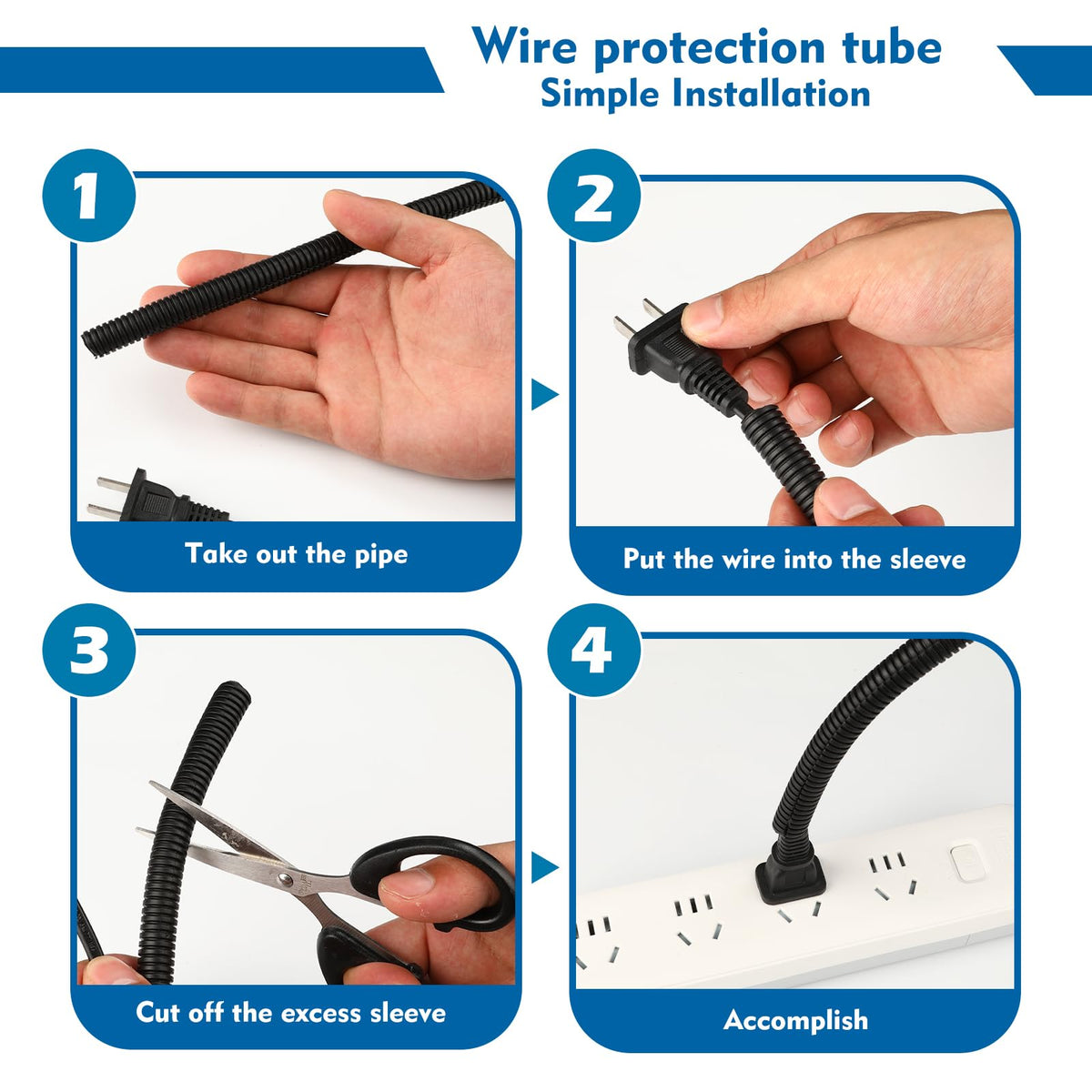 Wire protection tube
Simple Installation

1
Take out the pipe

2
Put the wire into the sleeve

3
Cut off the excess sleeve

4
Accomplish