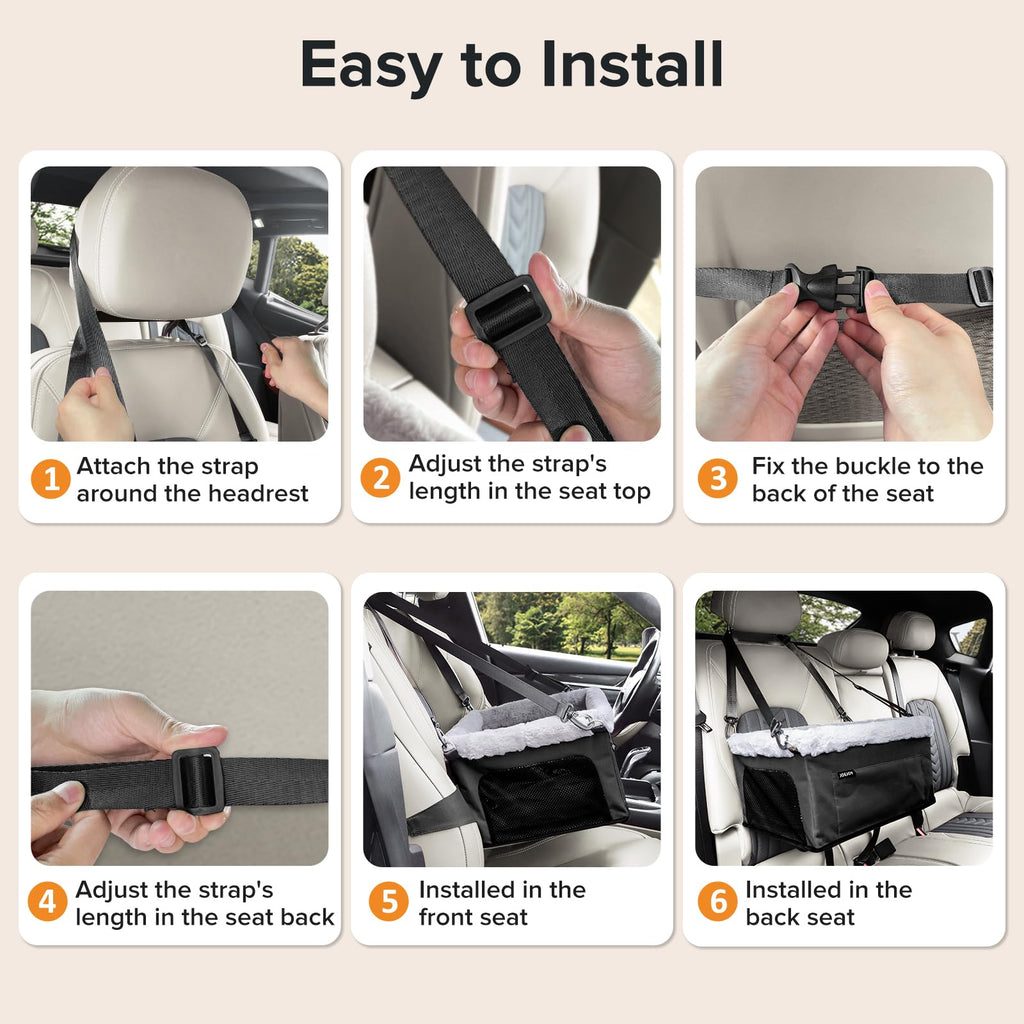 Easy to Install

1 Attach the strap around the headrest

2 Adjust the strap's length in the seat top

3 Fix the buckle to the back of the seat

4 Adjust the strap's length in the seat back

5 Installed in the front seat

6 Installed in the back seat