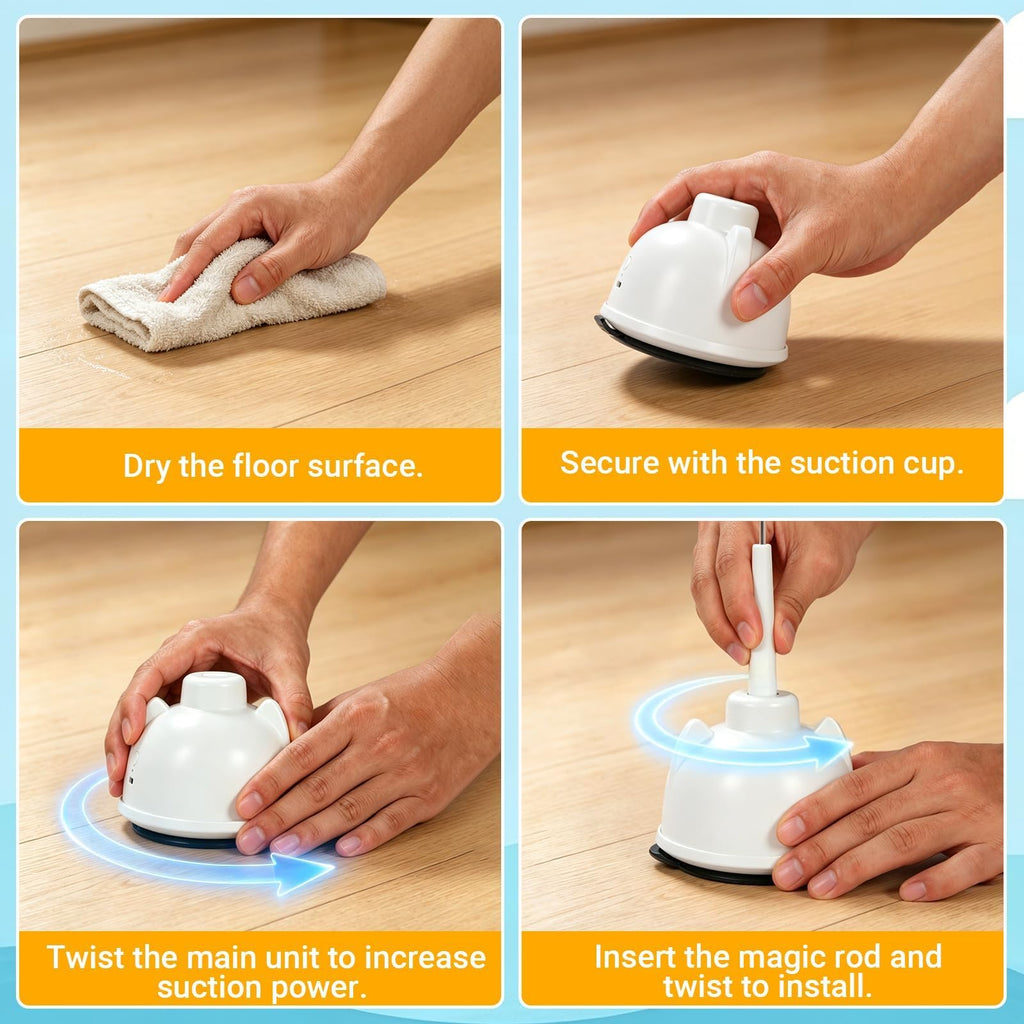 Dry the floor surface.

Secure with the suction cup.

Twist the main unit to increase suction power.

Insert the magic rod and twist to install.